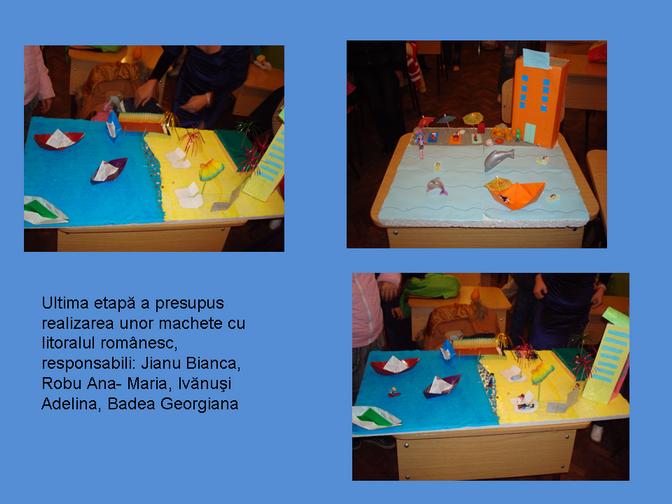 Ultima etapă a presupus realizarea unor machete cu litoralul românesc, responsabili: Jianu Bianca, Robu Ana- Maria, Ivănuşi Adelina, Badea Georgiana